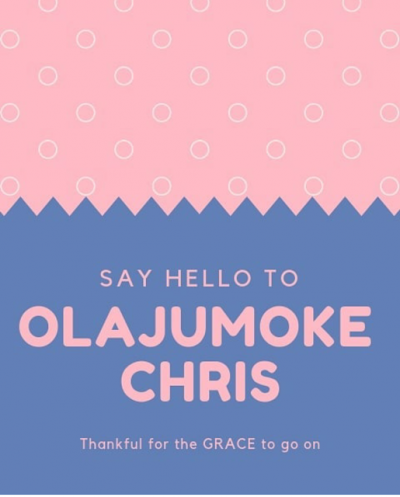 SAY HELLO TO

OLAJUMOKE
CHRIS

Thankful for the GRACE to go on